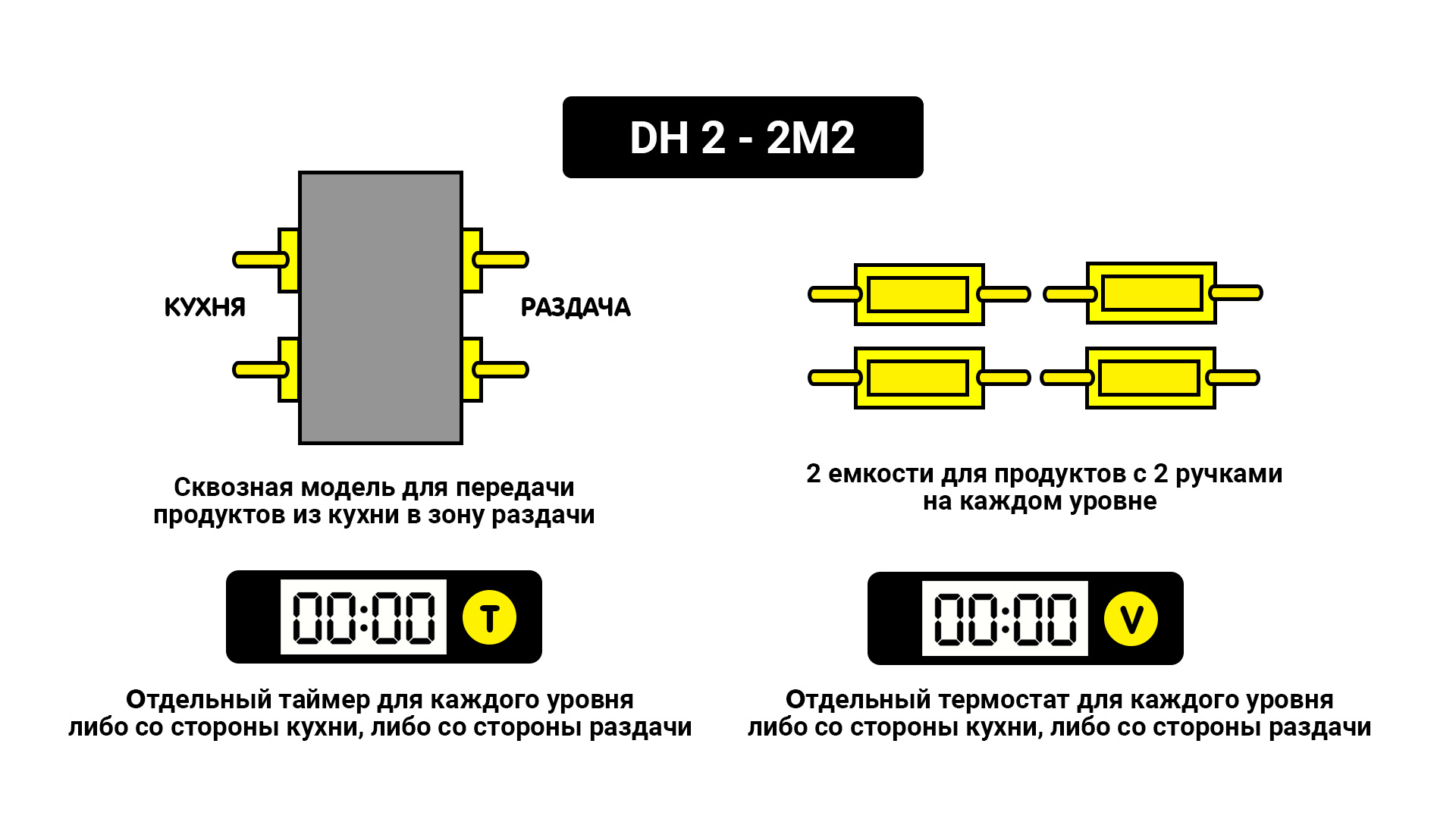 DH 2 - 2M2

КУХНЯ

РАЗДАЧА

Сквозная модель для передачи продуктов из кухни в зону раздачи

2 емкости для продуктов с 2 ручками на каждом уровне

00:00 T

Отдельный таймер для каждого уровня либо со стороны кухни, либо со стороны раздачи

00:00 V

Отдельный термостат для каждого уровня либо со стороны кухни, либо со стороны раздачи