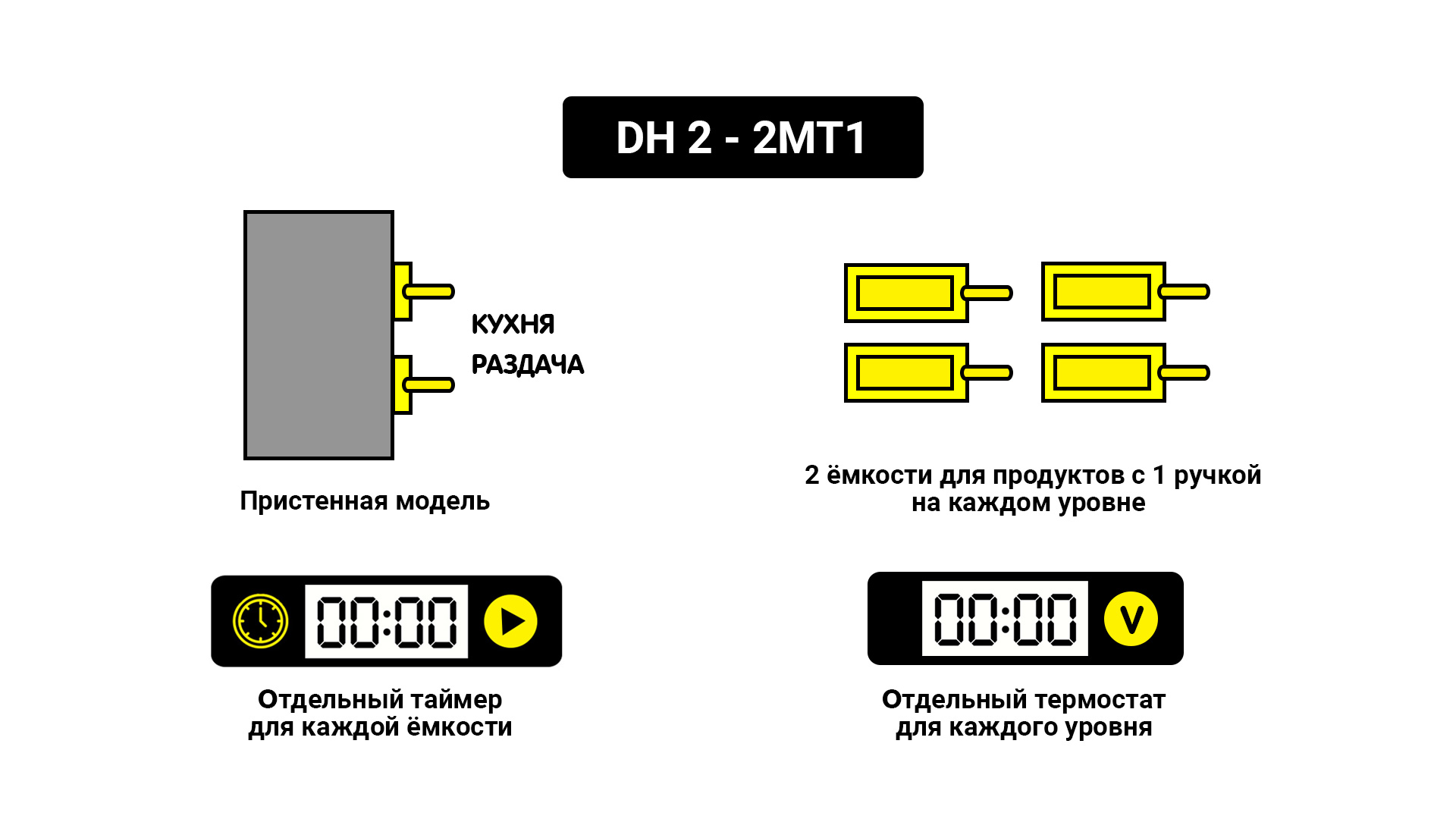 DH 2 - 2MT1

КУХНЯ
РАЗДАЧА

Пристенная модель

2 ёмкости для продуктов с 1 ручкой на каждом уровне

00:00

Отдельный таймер для каждой ёмкости

00:00
V

Отдельный термостат для каждого уровня