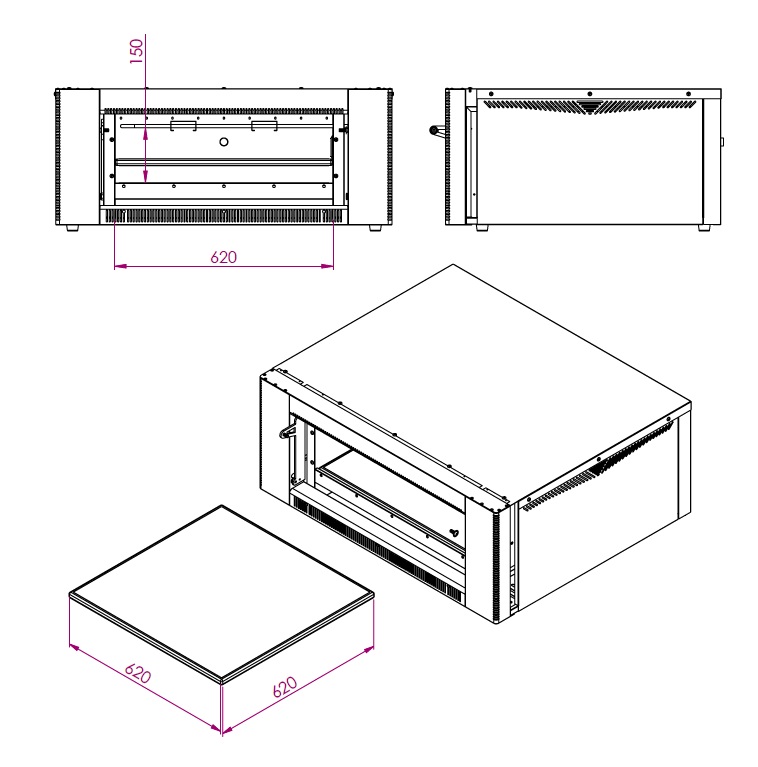 150

620

620

620